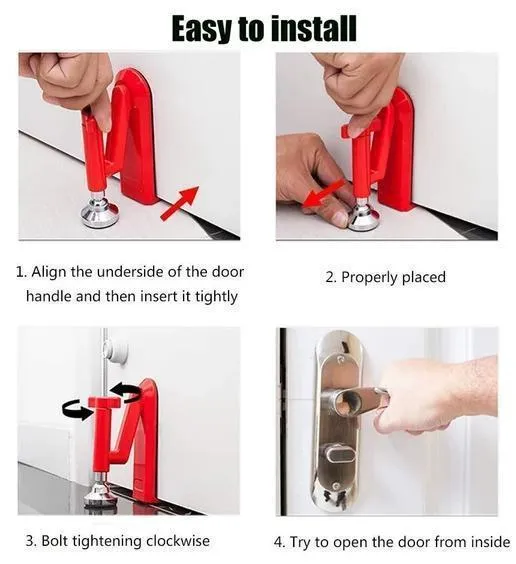 Easy to install

1. Align the underside of the door handle and then insert it tightly

2. Properly placed

3. Bolt tightening clockwise

4. Try to open the door from inside